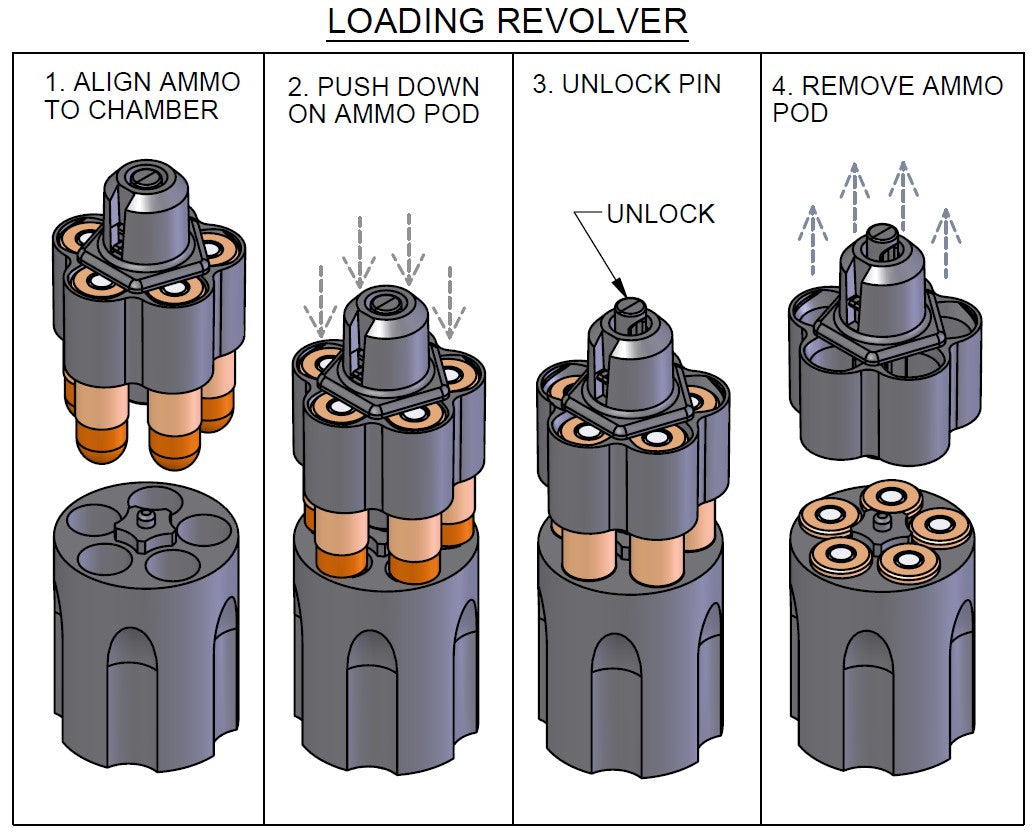 LOADING REVOLVER

1. ALIGN AMMO TO CHAMBER

2. PUSH DOWN ON AMMO POD

3. UNLOCK PIN

UNLOCK

4. REMOVE AMMO POD