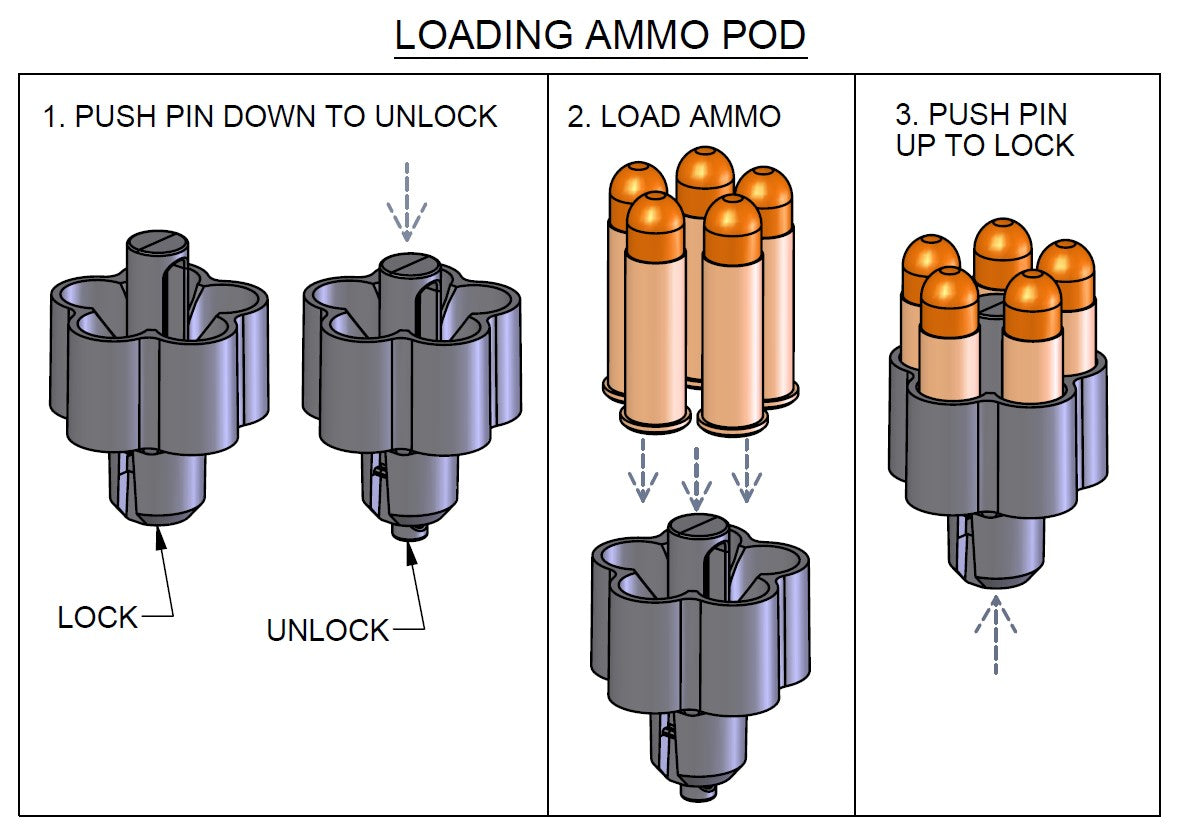 LOADING AMMO POD

1. PUSH PIN DOWN TO UNLOCK

LOCK

UNLOCK

2. LOAD AMMO

3. PUSH PIN UP TO LOCK